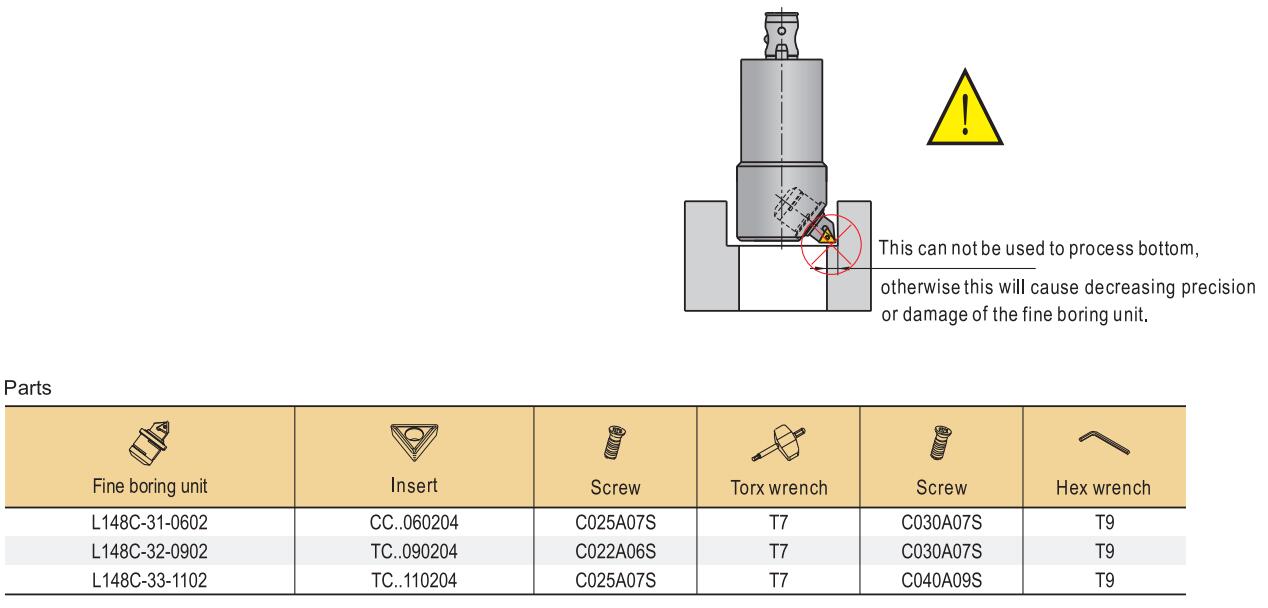 This can not be used to process bottom, otherwise this will cause decreasing precision or damage of the fine boring unit.

Parts

| Fine boring unit | Insert | Screw | Torx wrench | Screw | Hex wrench |
|---|---|---|---|---|---|
| L148C-31-0602 | CC..060204 | C025A07S | T7 | C030A07S | T9 |
| L148C-32-0902 | TC..090204 | C022A06S | T7 | C030A07S | T9 |
| L148C-33-1102 | TC..110204 | C025A07S | T7 | C040A09S | T9 |